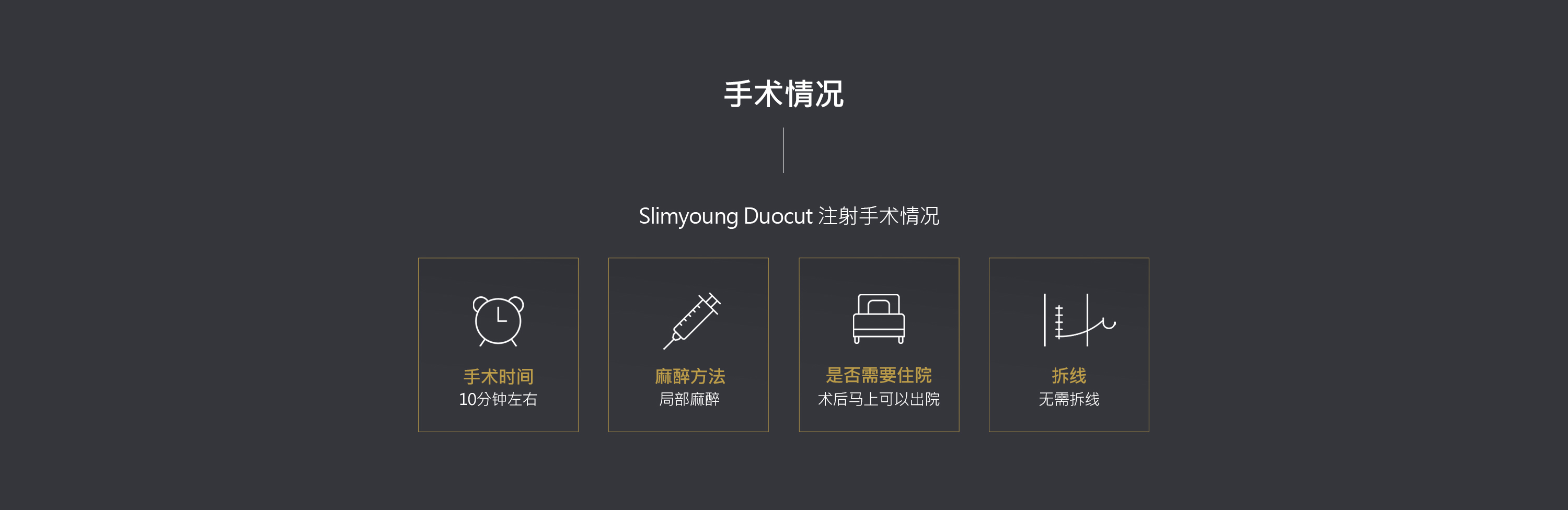 手术情况

Slimyoung Duocut 注射手术情况

手术时间
10分钟左右

麻醉方法
局部麻醉

是否需要住院
术后马上可以出院

拆线
无需拆线