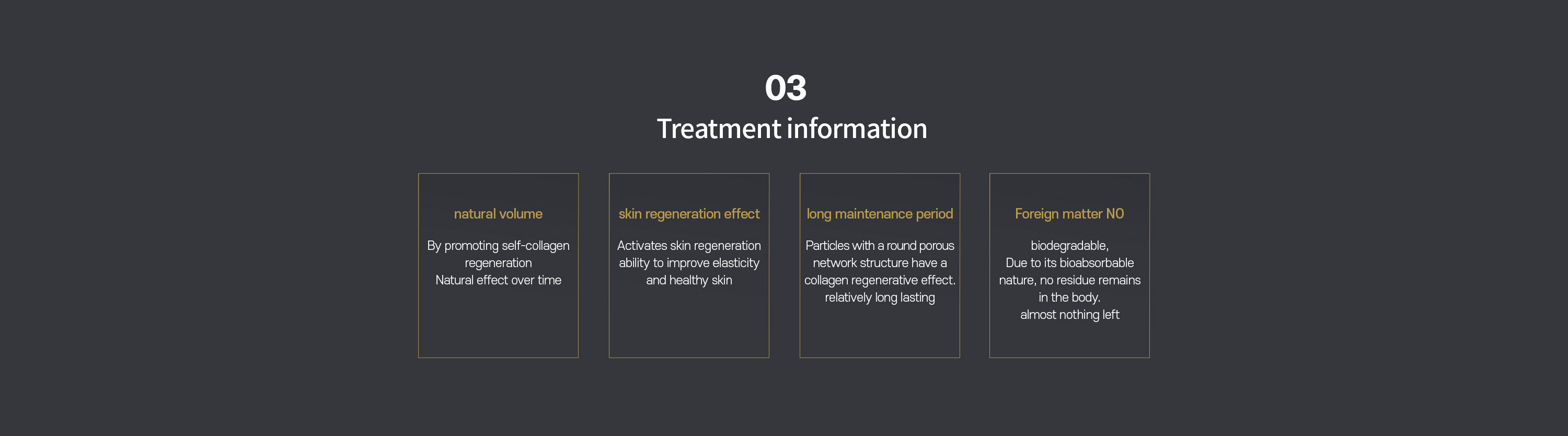 03

Treatment information

natural volume

By promoting self-collagen regeneration
Natural effect over time

skin regeneration effect

Activates skin regeneration ability to improve elasticity and healthy skin

long maintenance period

Particles with a round porous network structure have a collagen regenerative effect.
relatively long lasting

Foreign matter NO

biodegradable,
Due to its bioabsorbable nature, no residue remains in the body.
almost nothing left